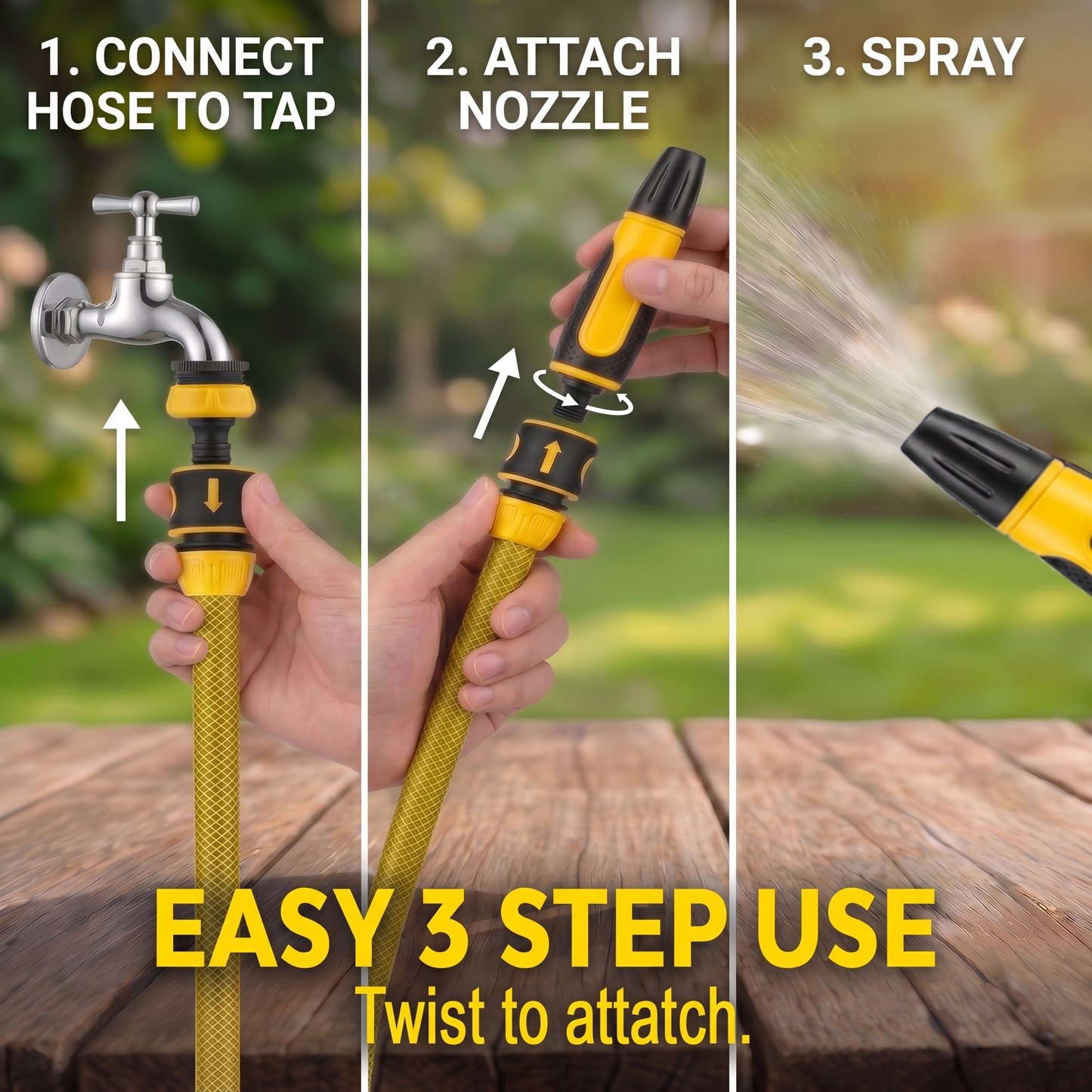 1. CONNECT HOSE TO TAP

2. ATTACH NOZZLE

3. SPRAY

EASY 3 STEP USE

Twist to attatch.